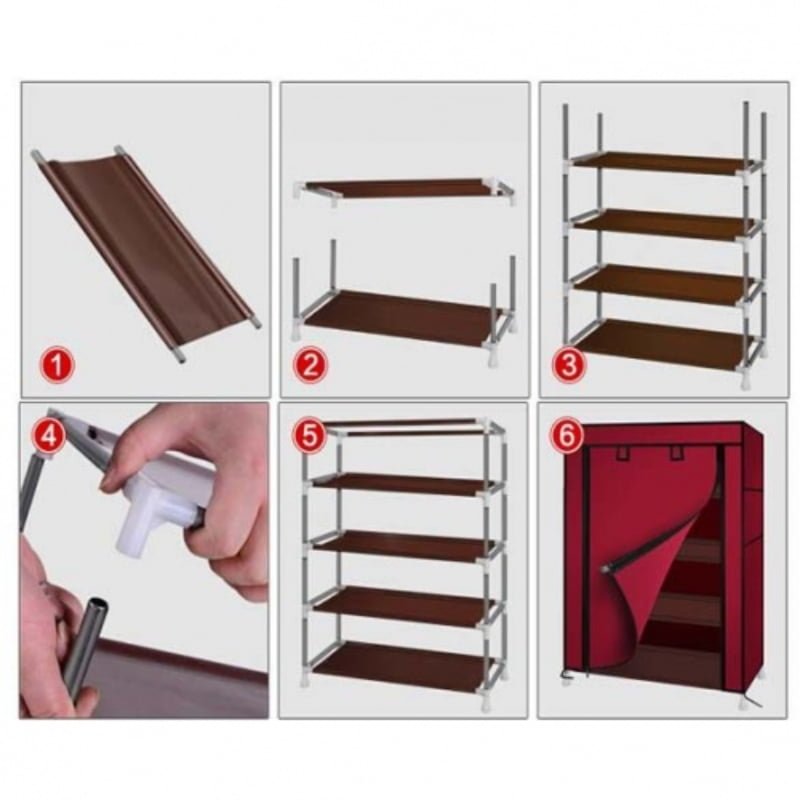 1
2
3
4
5
6